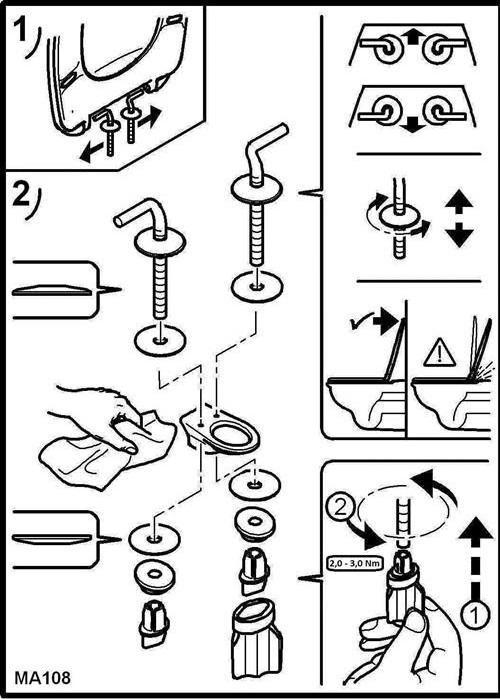 1)

2)

2

2,0 - 3,0 Nm

1

MA108