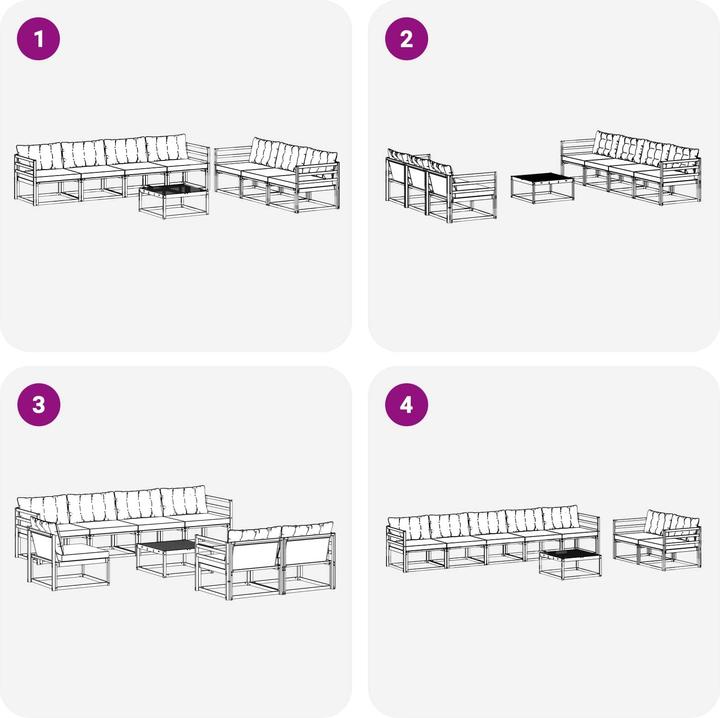 1

2

3

4