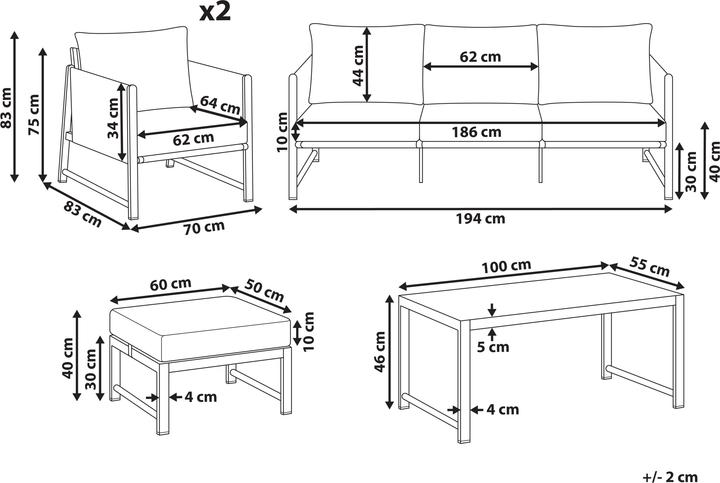 x2

83 cm
75 cm
34 cm
64 cm
62 cm
83 cm
70 cm

44 cm
62 cm
10 cm
186 cm
30 cm
40 cm
194 cm

60 cm
50 cm
10 cm
40 cm
30 cm
4 cm

100 cm
55 cm
46 cm
5 cm
4 cm

+/- 2 cm