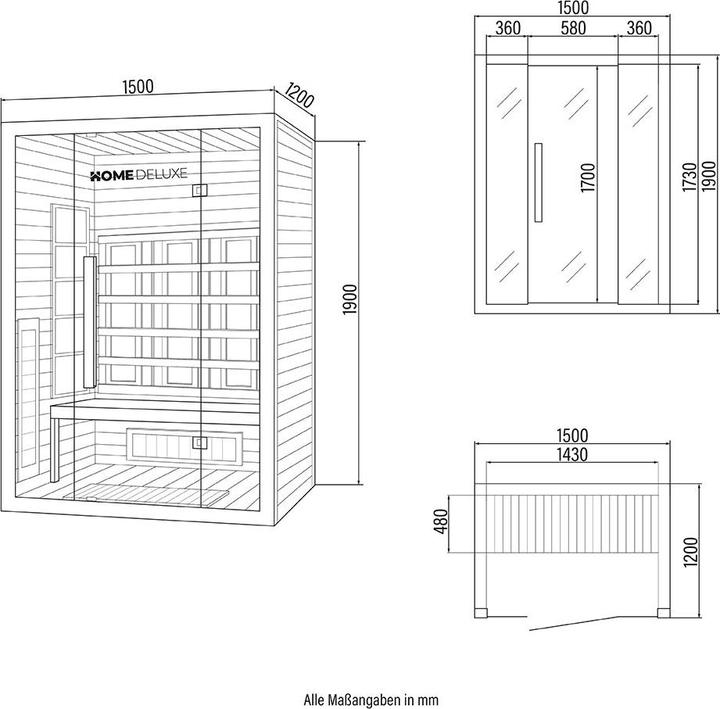 1500
1200
HOME DELUXE
1900

1500
360
580
360
1700
1730
1900

1500
1430
480
1200

Alle Maßangaben in mm