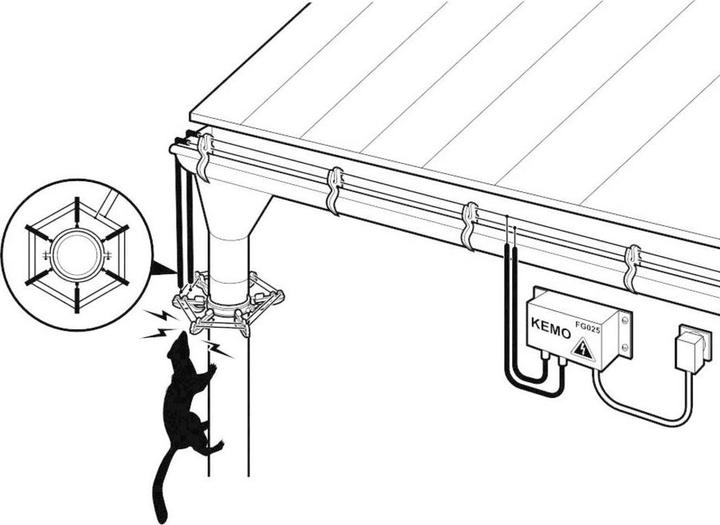 KEMO
FG025