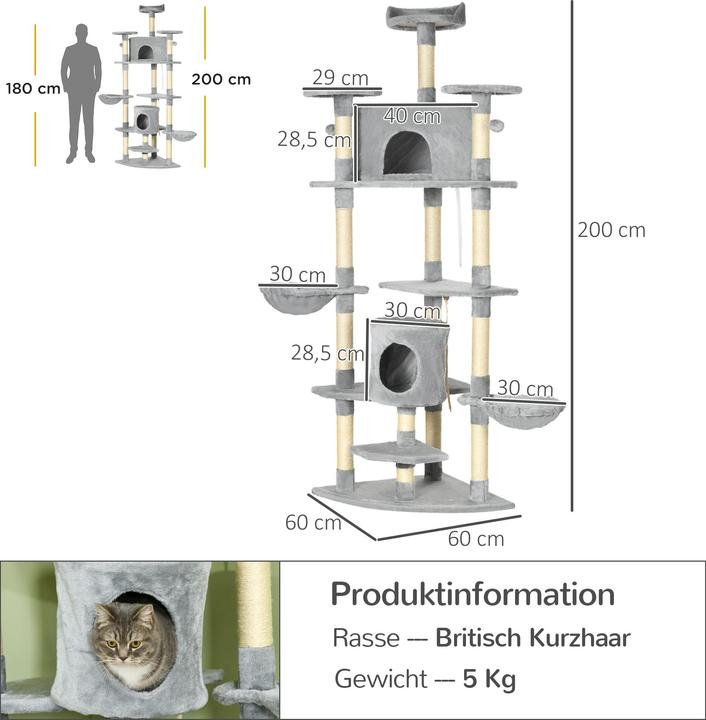 180 cm
200 cm

29 cm
40 cm
28,5 cm
200 cm
30 cm
30 cm
28,5 cm
30 cm
60 cm
60 cm

Produktinformation
Rasse — Britisch Kurzhaar
Gewicht — 5 Kg