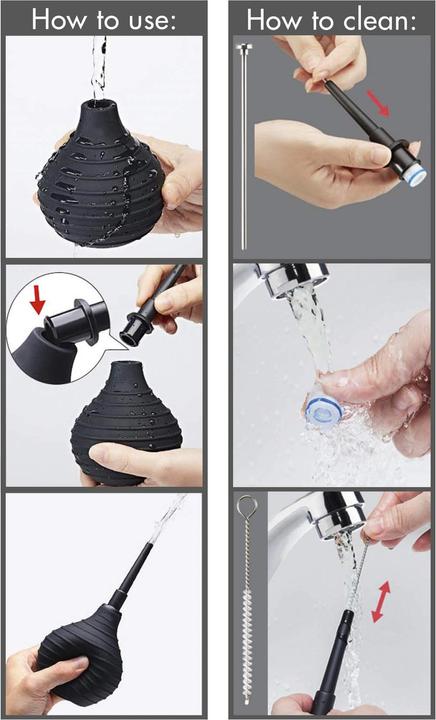 How to use:

How to clean: