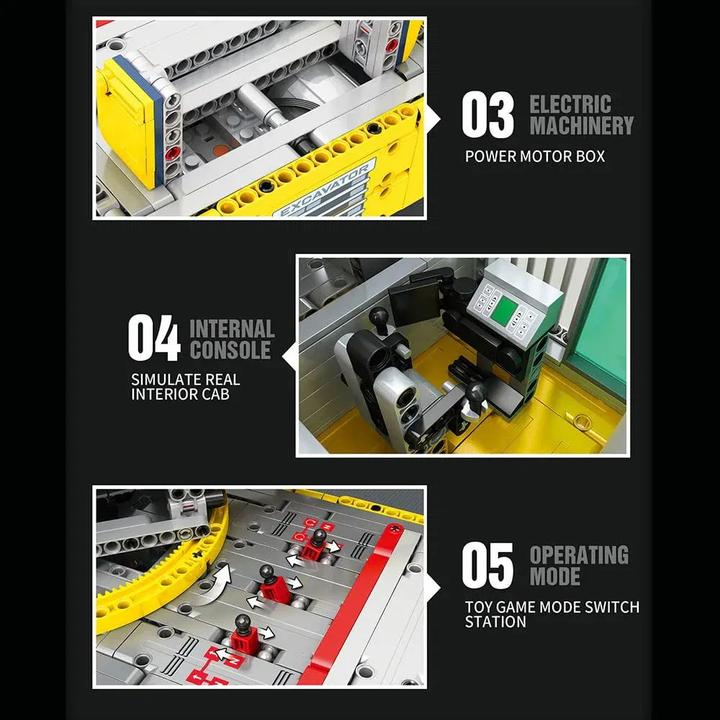 EXCAVATOR

03 ELECTRIC MACHINERY

POWER MOTOR BOX

04 INTERNAL CONSOLE

SIMULATE REAL INTERIOR CAB

05 OPERATING MODE

TOY GAME MODE SWITCH STATION