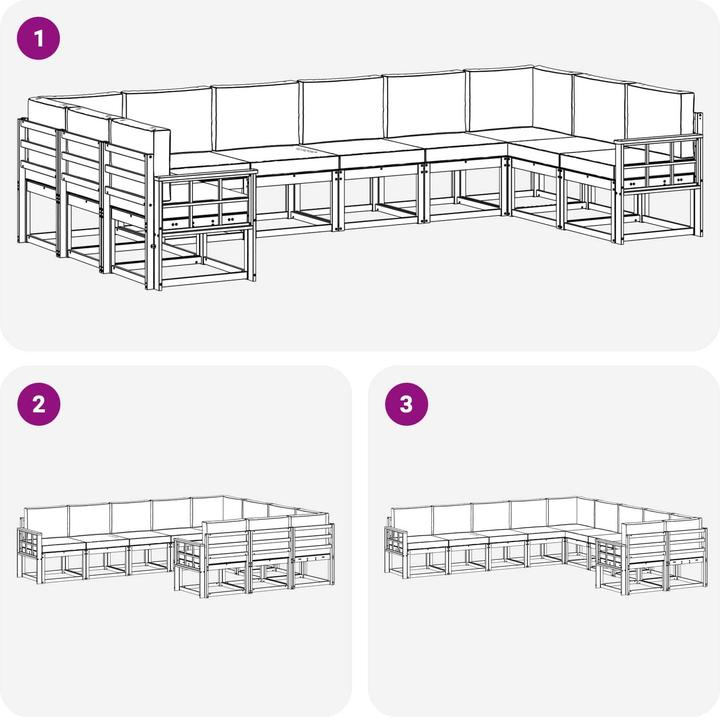 1

2

3