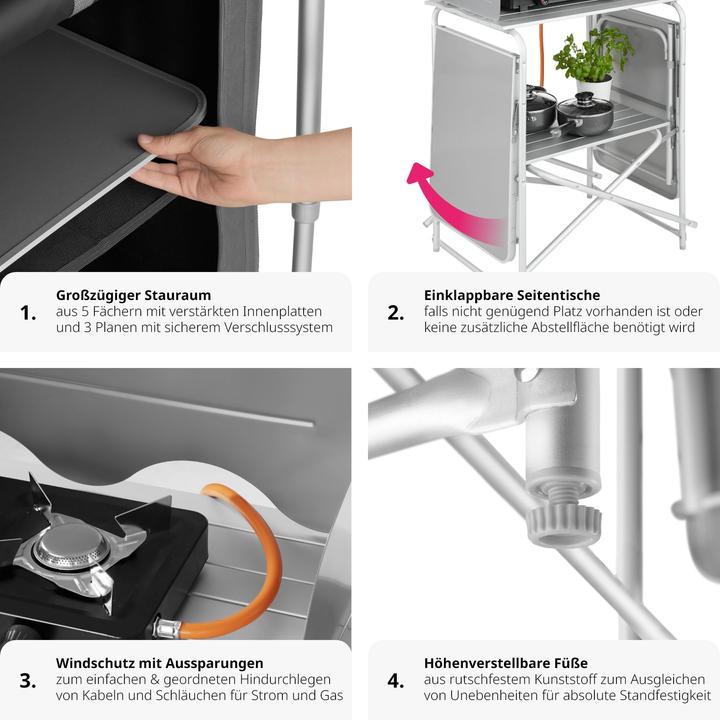 1. Großzügiger Stauraum
aus 5 Fächern mit verstärkten Innenplatten und 3 Planen mit sicherem Verschlusssystem

2. Einklappbare Seitentische
falls nicht genügend Platz vorhanden ist oder keine zusätzliche Abstellfläche benötigt wird

3. Windschutz mit Aussparungen
zum einfachen & geordneten Hindurchlegen von Kabeln und Schläuchen für Strom und Gas

4. Höhenverstellbare Füße
aus rutschfestem Kunststoff zum Ausgleichen von Unebenheiten für absolute Standfestigkeit