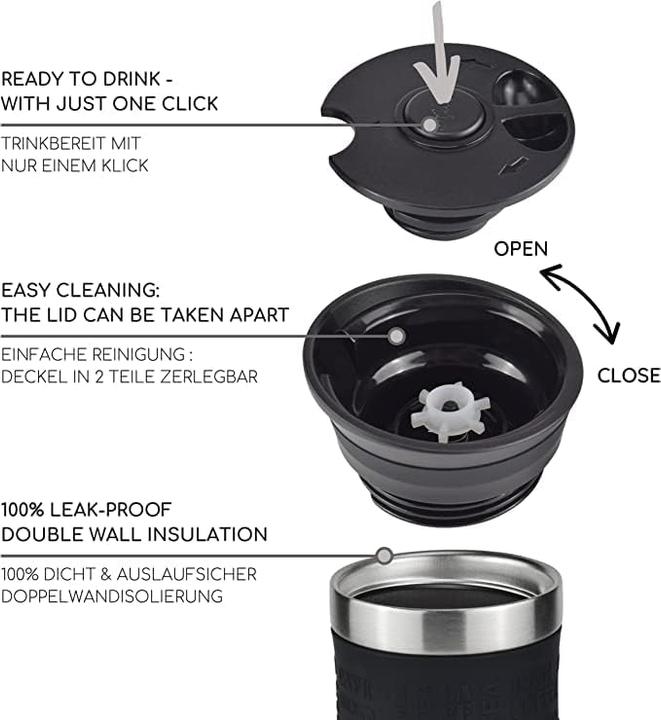 READY TO DRINK - WITH JUST ONE CLICK

TRINKBEREIT MIT NUR EINEM KLICK

OPEN

EASY CLEANING: THE LID CAN BE TAKEN APART

EINFACHE REINIGUNG : DECKEL IN 2 TEILE ZERLEGBAR

CLOSE

100% LEAK-PROOF DOUBLE WALL INSULATION

100% DICHT & AUSLAUFSICHER DOPPELWANDISOLIERUNG