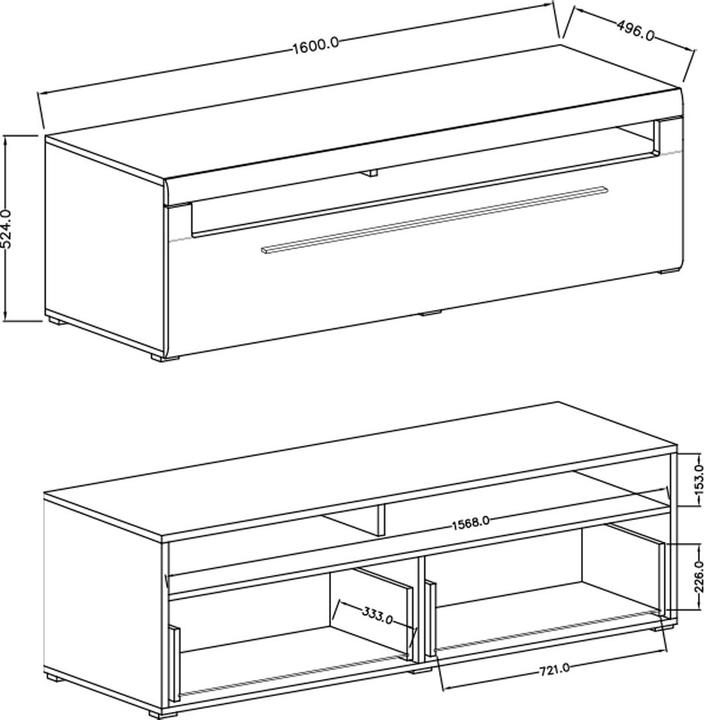 1600.0
496.0
524.0
153.0
1568.0
226.0
333.0
721.0