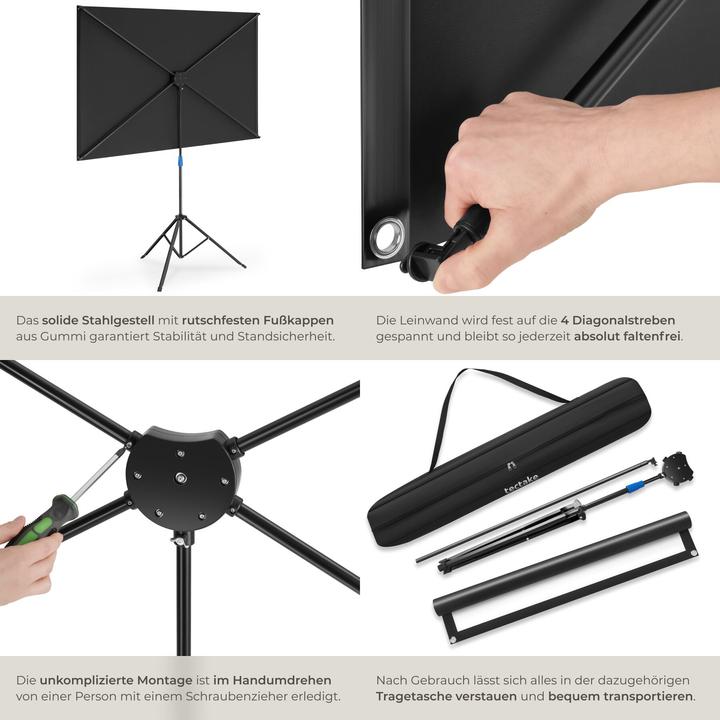 Das solide Stahlgestell mit rutschfesten Fußkappen aus Gummi garantiert Stabilität und Standsicherheit.

Die Leinwand wird fest auf die 4 Diagonalstreben gespannt und bleibt so jederzeit absolut faltenfrei.

tectake

Die unkomplizierte Montage ist im Handumdrehen von einer Person mit einem Schraubenzieher erledigt.

Nach Gebrauch lässt sich alles in der dazugehörigen Tragetasche verstauen und bequem transportieren.