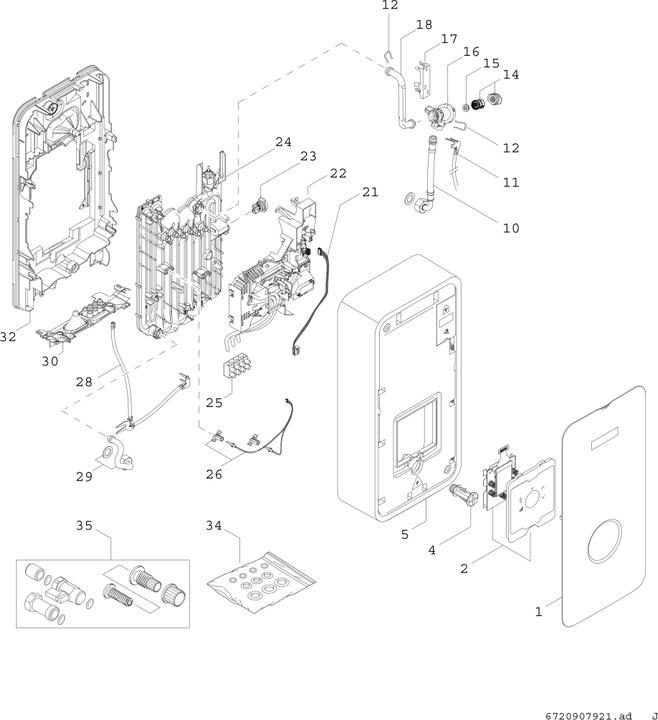 12
18
17
16
15
14
12
11
10
24
23
22
21
32
30
28
25
29
26
5
4
2
1
35
34
6720907921.ad J