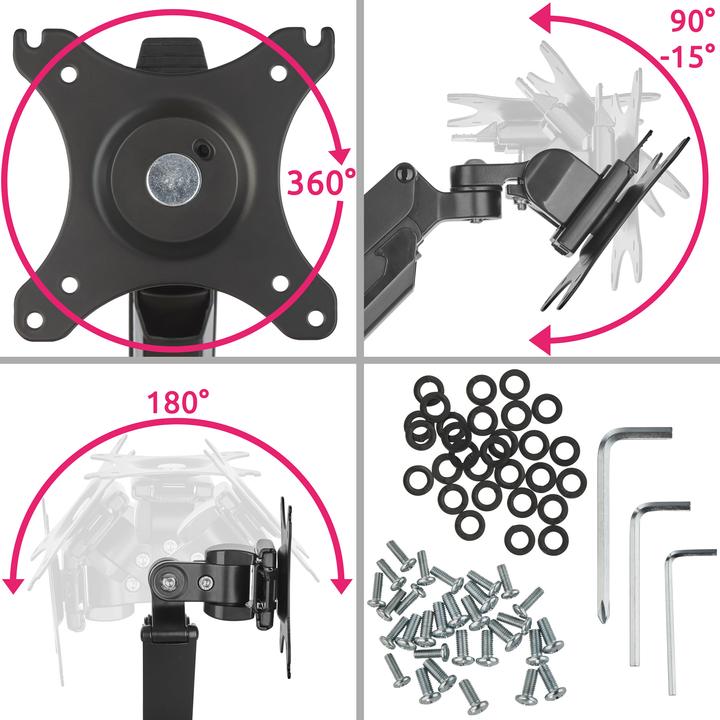 360°

90°
-15°

180°