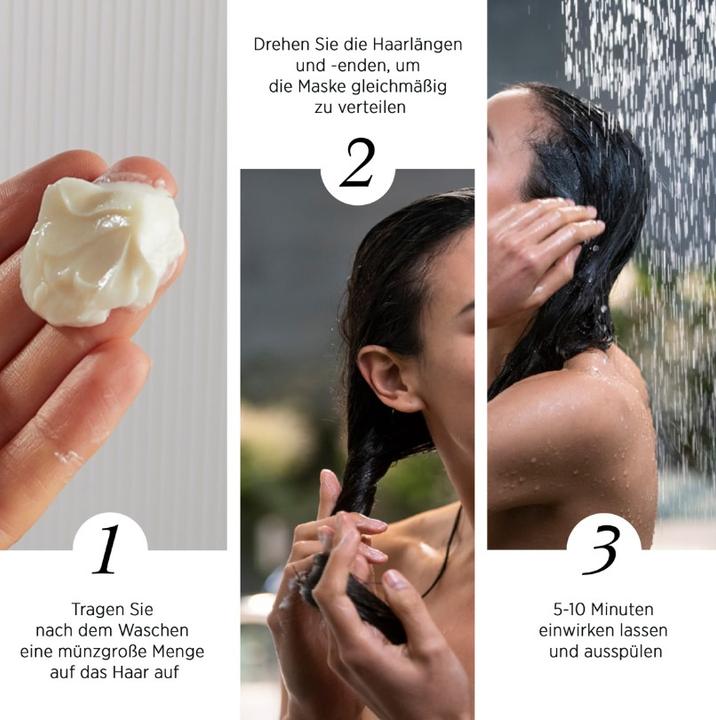 1

Tragen Sie nach dem Waschen eine münzgroße Menge auf das Haar auf

Drehen Sie die Haarlängen und -enden, um die Maske gleichmäßig zu verteilen

2

3

5-10 Minuten einwirken lassen und ausspülen