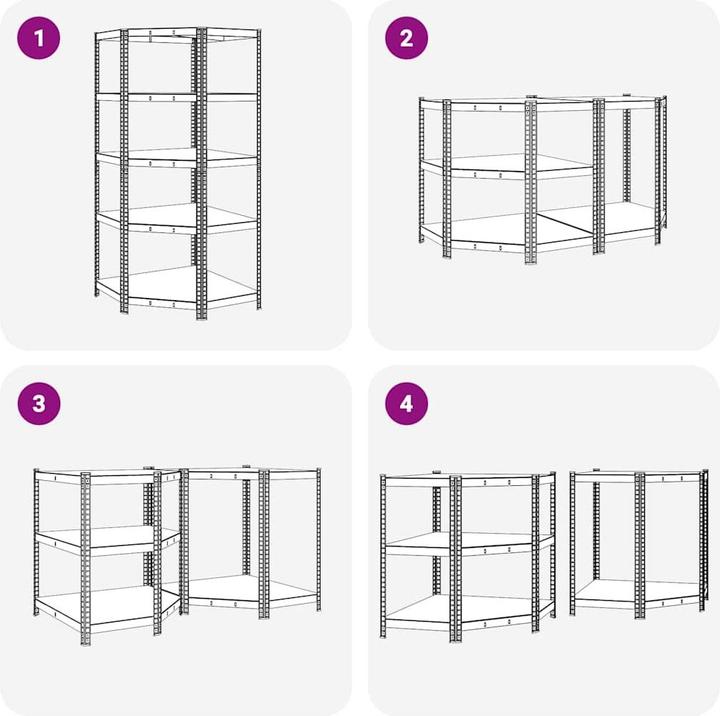 1

2

3

4