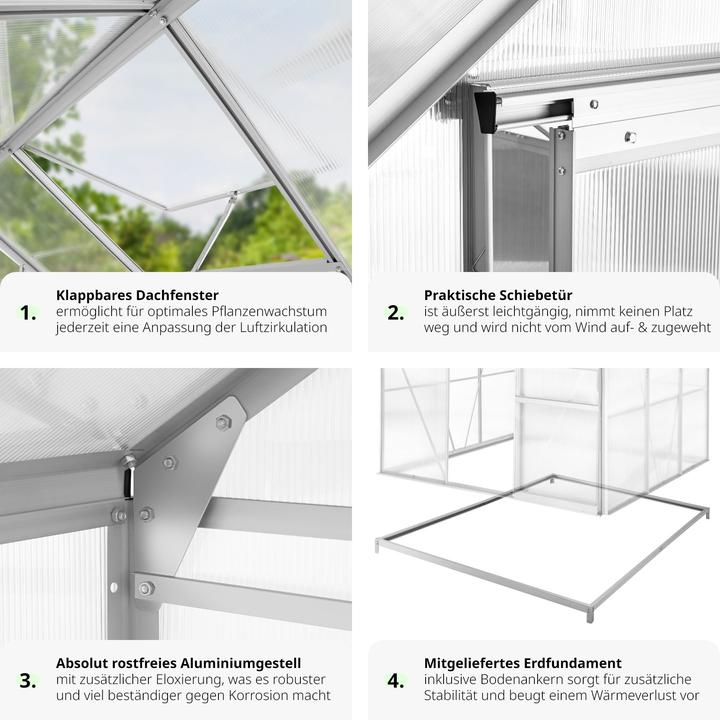 1. Klappbares Dachfenster
ermöglicht für optimales Pflanzenwachstum jederzeit eine Anpassung der Luftzirkulation

2. Praktische Schiebetür
ist äußerst leichtgängig, nimmt keinen Platz weg und wird nicht vom Wind auf- & zugeweht

3. Absolut rostfreies Aluminiumgestell
mit zusätzlicher Eloxierung, was es robuster und viel beständiger gegen Korrosion macht

4. Mitgeliefertes Erdfundament
inklusive Bodenankern sorgt für zusätzliche Stabilität und beugt einem Wärmeverlust vor