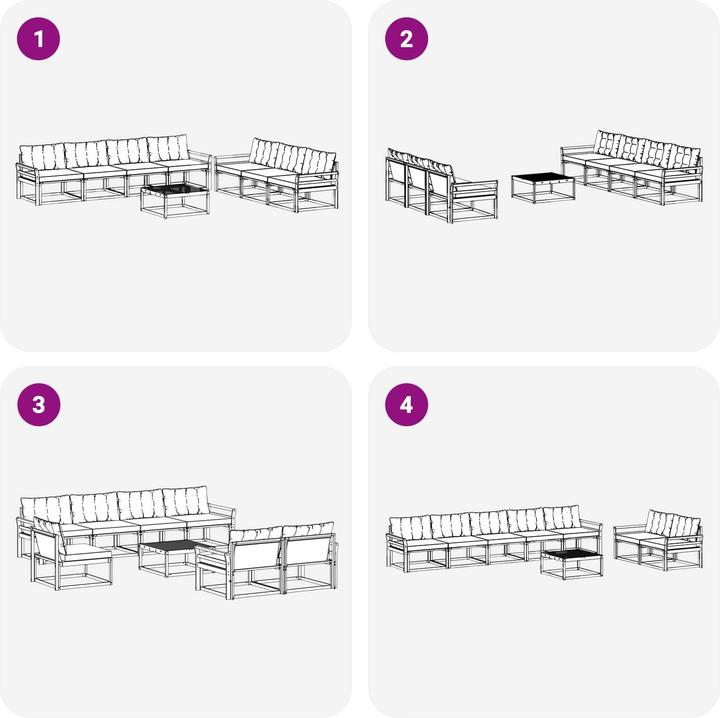 1

2

3

4