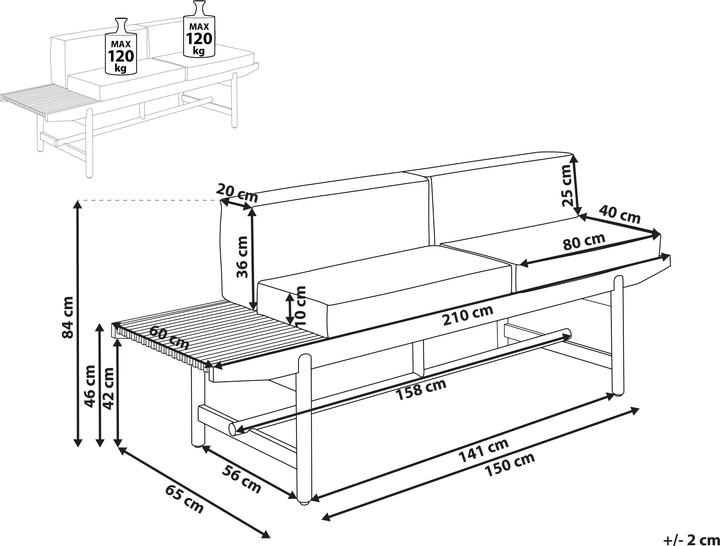 MAX
120
kg

MAX
120
kg

20 cm
25 cm
40 cm
80 cm
36 cm
10 cm
210 cm
84 cm
60 cm
46 cm
42 cm
158 cm
141 cm
150 cm
56 cm
65 cm
+/- 2 cm