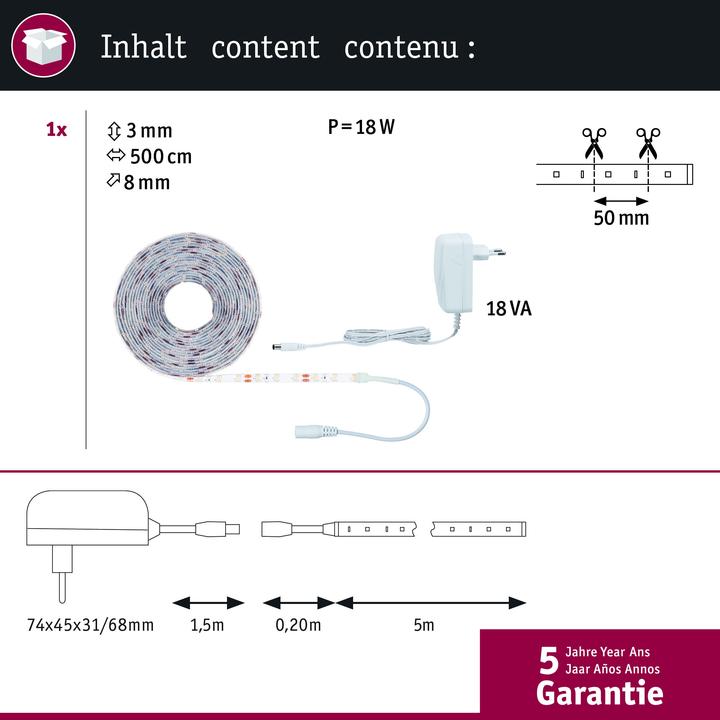 Inhalt content contenu :

1x

3 mm
500 cm
8 mm

P = 18 W

50 mm

18 VA

74x45x31/68mm

1,5m

0,20m

5m

5 Jahre Year Ans
Jaar Años Annos
Garantie