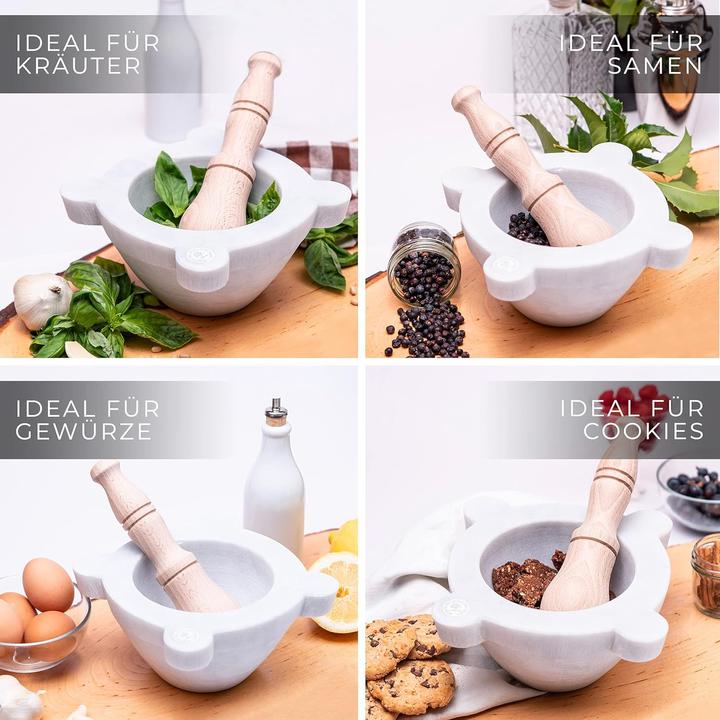 IDEAL FÜR KRÄUTER

IDEAL FÜR SAMEN

IDEAL FÜR GEWÜRZE

IDEAL FÜR COOKIES