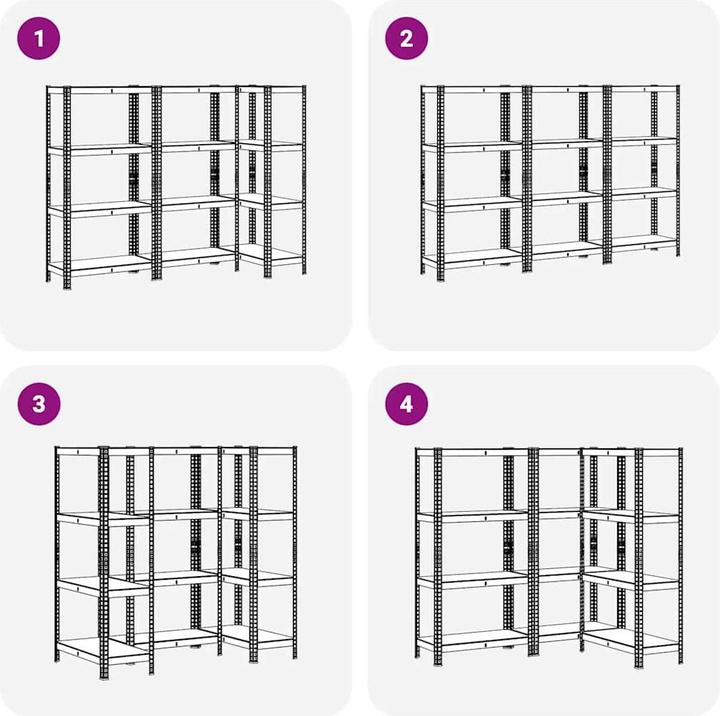 1

2

3

4