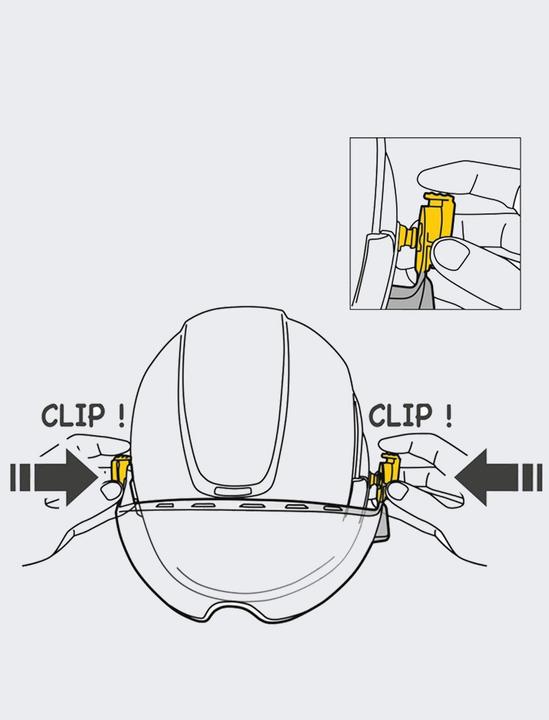 CLIP !

CLIP !