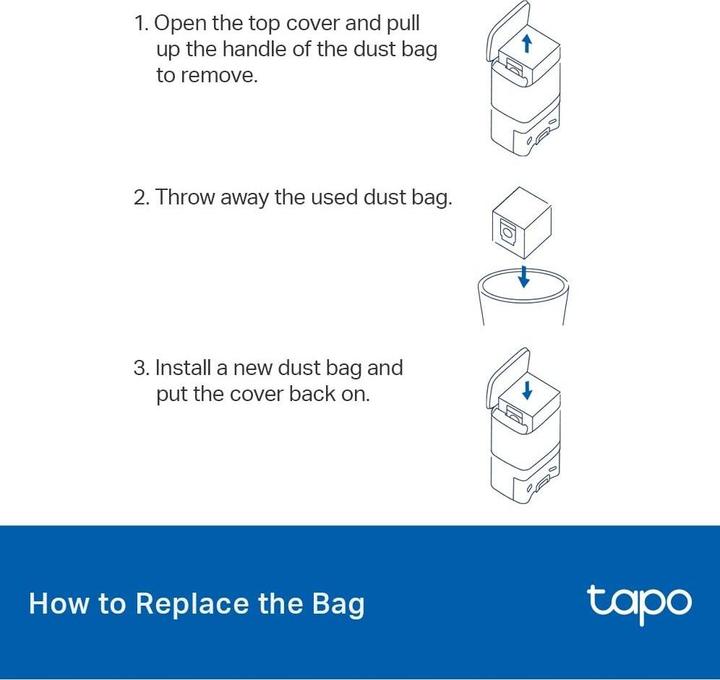 1. Open the top cover and pull up the handle of the dust bag to remove.

2. Throw away the used dust bag.

3. Install a new dust bag and put the cover back on.

How to Replace the Bag

tapo