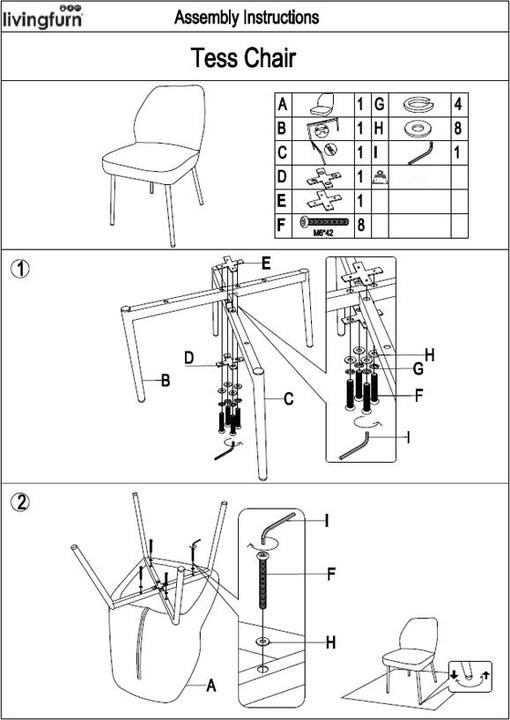 livingfurn

Assembly Instructions

Tess Chair

| A | | 1 | G | | 4 |
|---|---|---|---|---|---|
| B | | 1 | H | | 8 |
| C | | 1 | I | | 1 |
| D | | 1 | | | |
| E | | 1 | | | |
| F | M6*42 | 8 | | | |

1

E

D

B

C

H

G

F

I

2

I

F

H

A