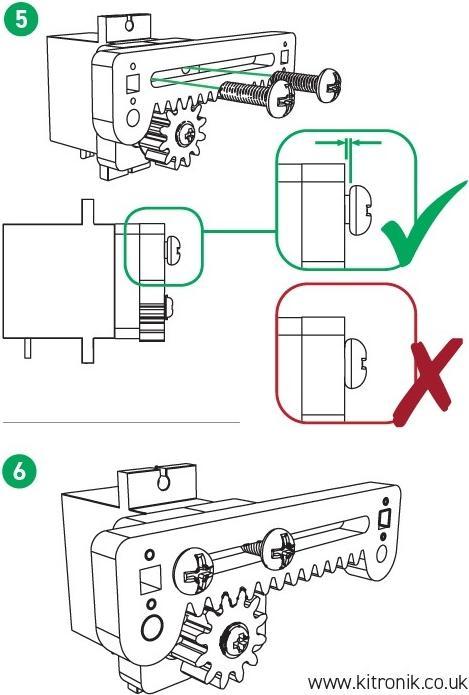 5

6

www.kitronik.co.uk