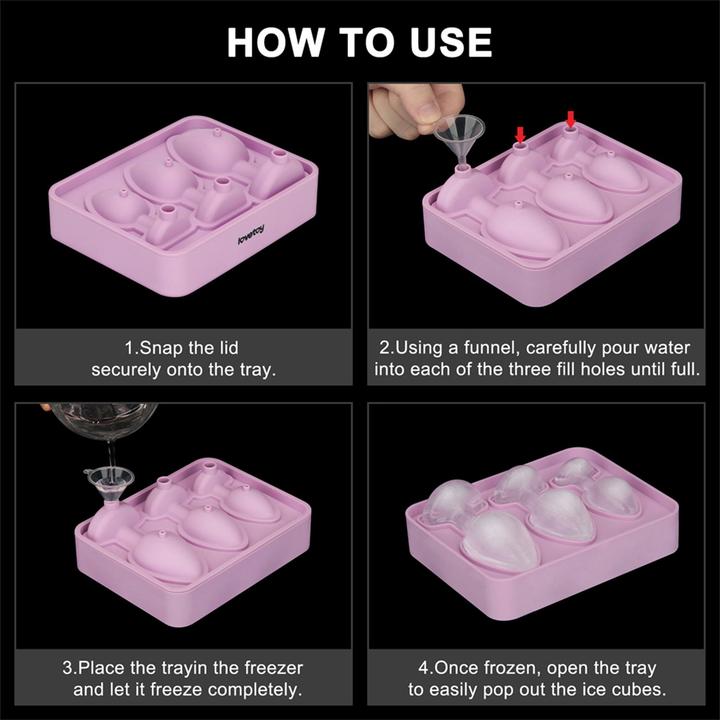 HOW TO USE

lovetoy

1.Snap the lid securely onto the tray.

2.Using a funnel, carefully pour water into each of the three fill holes until full.

3.Place the trayin the freezer and let it freeze completely.

4.Once frozen, open the tray to easily pop out the ice cubes.