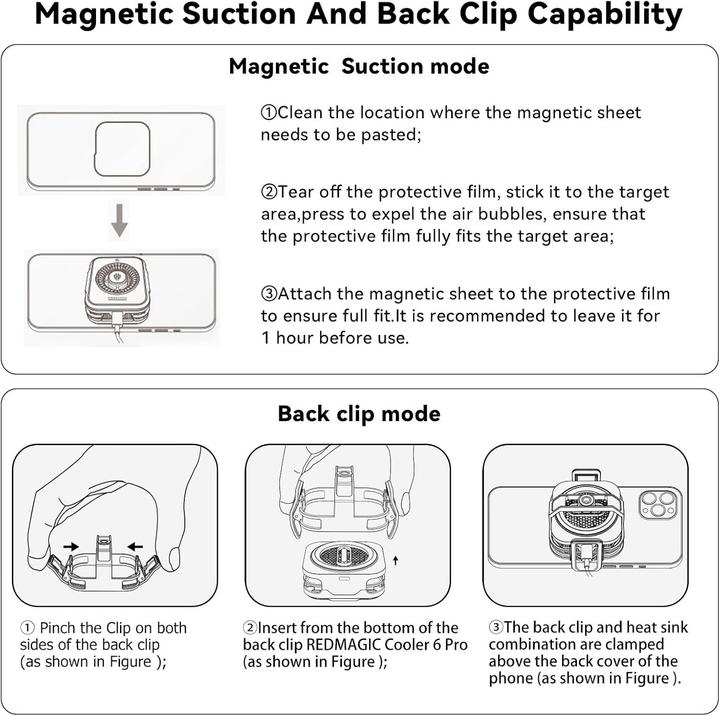 Magnetic Suction And Back Clip Capability

Magnetic Suction mode

①Clean the location where the magnetic sheet needs to be pasted;

②Tear off the protective film, stick it to the target area,press to expel the air bubbles, ensure that the protective film fully fits the target area;

③Attach the magnetic sheet to the protective film to ensure full fit.It is recommended to leave it for 1 hour before use.

Back clip mode

① Pinch the Clip on both sides of the back clip (as shown in Figure );

②Insert from the bottom of the back clip REDMAGIC Cooler 6 Pro (as shown in Figure );

③The back clip and heat sink combination are clamped above the back cover of the phone (as shown in Figure ).