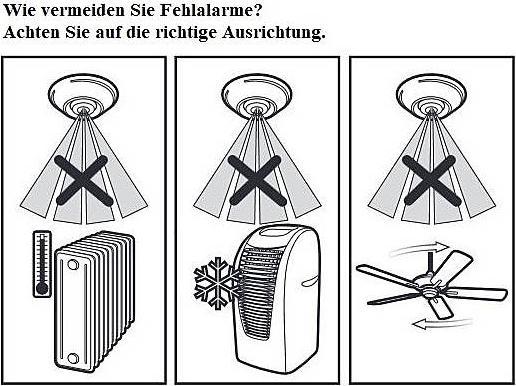 Wie vermeiden Sie Fehlalarme?
Achten Sie auf die richtige Ausrichtung.