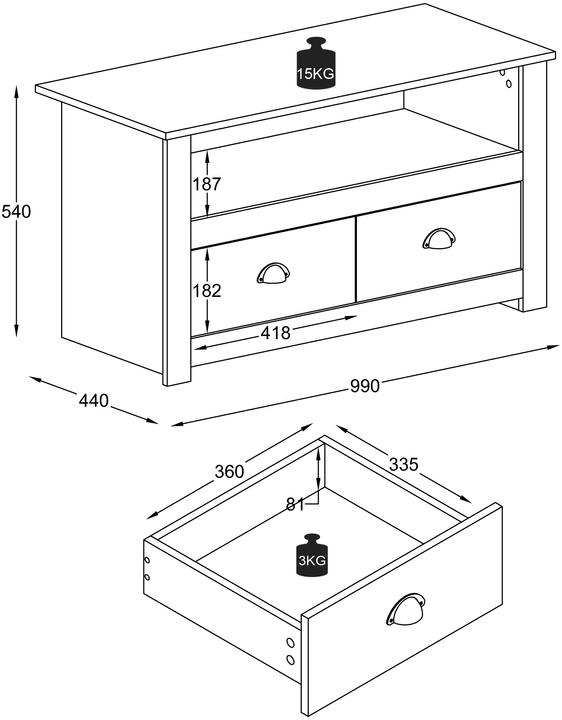 15KG

540

187

182

418

440

990

360

335

81

3KG