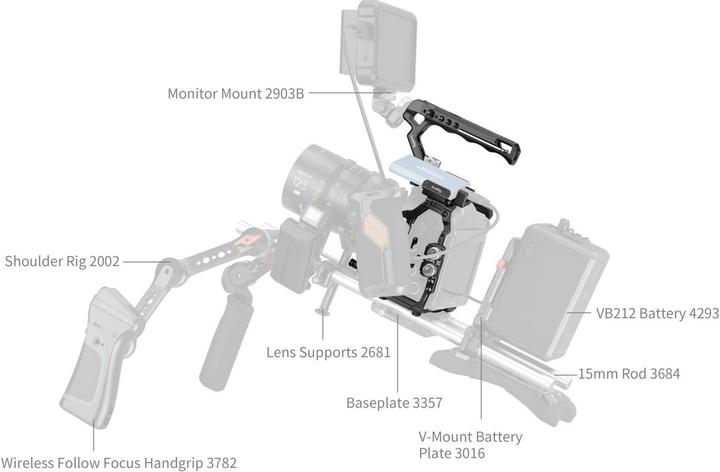 Monitor Mount 2903B

Shoulder Rig 2002

VB212 Battery 4293

Lens Supports 2681

15mm Rod 3684

Baseplate 3357

V-Mount Battery Plate 3016

Wireless Follow Focus Handgrip 3782