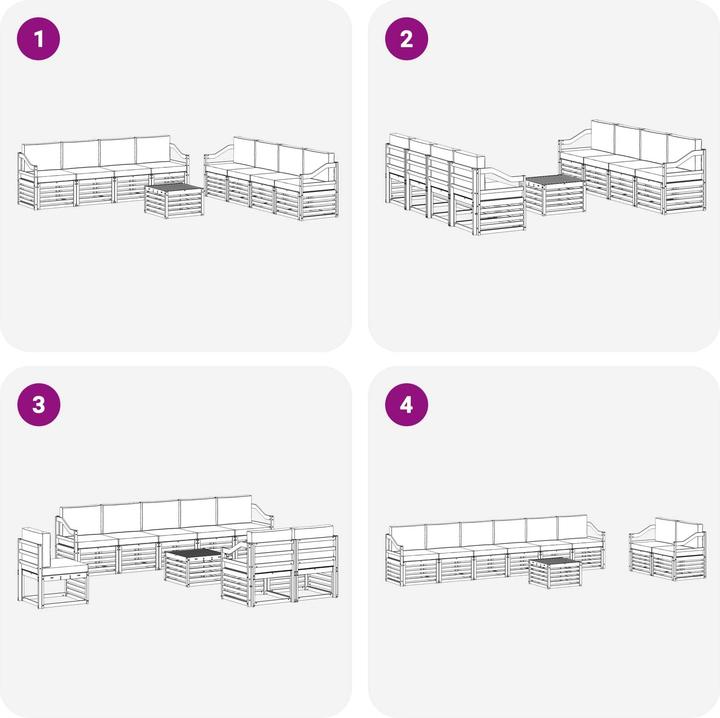 1

2

3

4