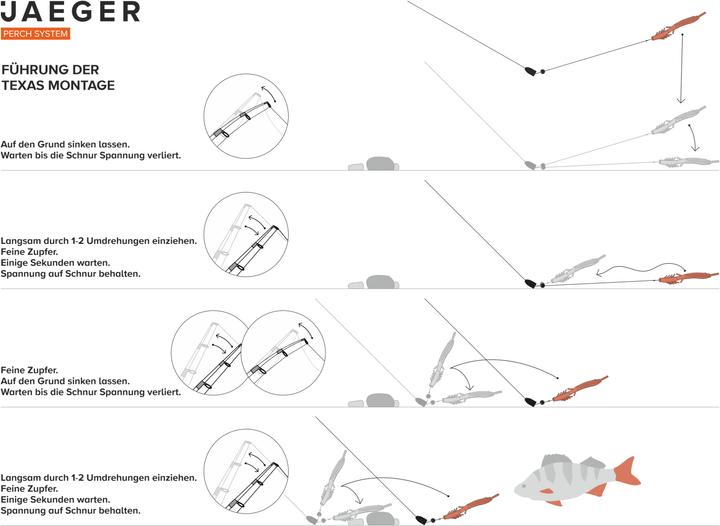 JAEGER
PERCH SYSTEM

FÜHRUNG DER TEXAS MONTAGE

Auf den Grund sinken lassen.
Warten bis die Schnur Spannung verliert.

Langsam durch 1-2 Umdrehungen einziehen.
Feine Zupfer.
Einige Sekunden warten.
Spannung auf Schnur behalten.

Feine Zupfer.
Auf den Grund sinken lassen.
Warten bis die Schnur Spannung verliert.

Langsam durch 1-2 Umdrehungen einziehen.
Feine Zupfer.
Einige Sekunden warten.
Spannung auf Schnur behalten.