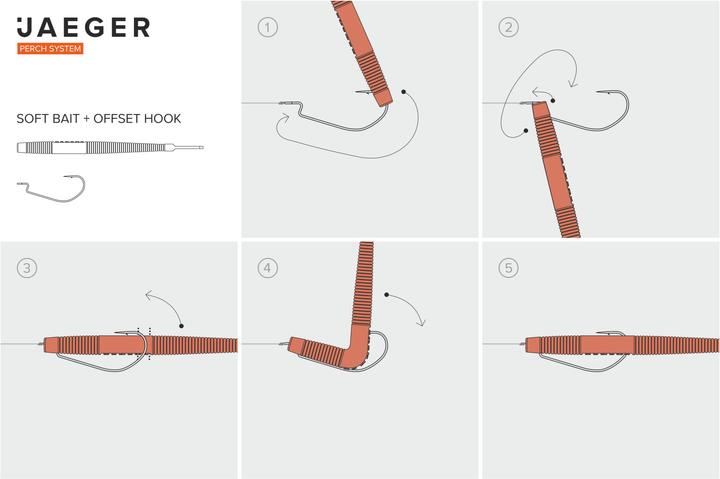 JAEGER
PERCH SYSTEM

SOFT BAIT + OFFSET HOOK

1

2

3

4

5