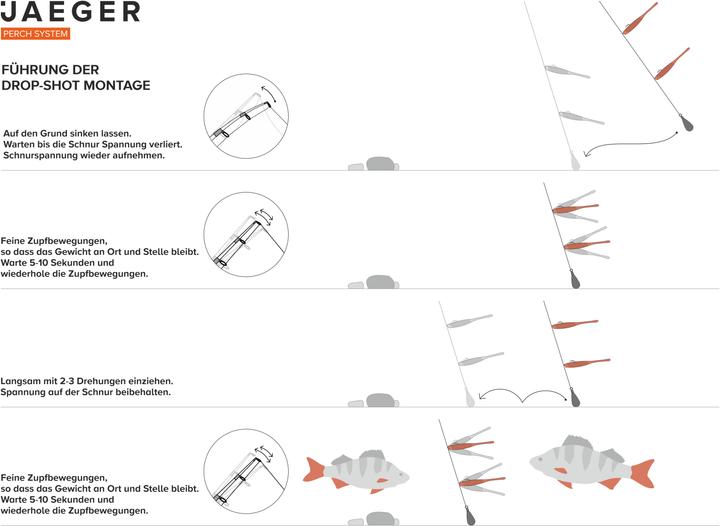 JAEGER
PERCH SYSTEM

FÜHRUNG DER DROP-SHOT MONTAGE

Auf den Grund sinken lassen.
Warten bis die Schnur Spannung verliert.
Schnurspannung wieder aufnehmen.

Feine Zupfbewegungen,
so dass das Gewicht an Ort und Stelle bleibt.
Warte 5-10 Sekunden und
wiederhole die Zupfbewegungen.

Langsam mit 2-3 Drehungen einziehen.
Spannung auf der Schnur beibehalten.

Feine Zupfbewegungen,
so dass das Gewicht an Ort und Stelle bleibt.
Warte 5-10 Sekunden und
wiederhole die Zupfbewegungen.