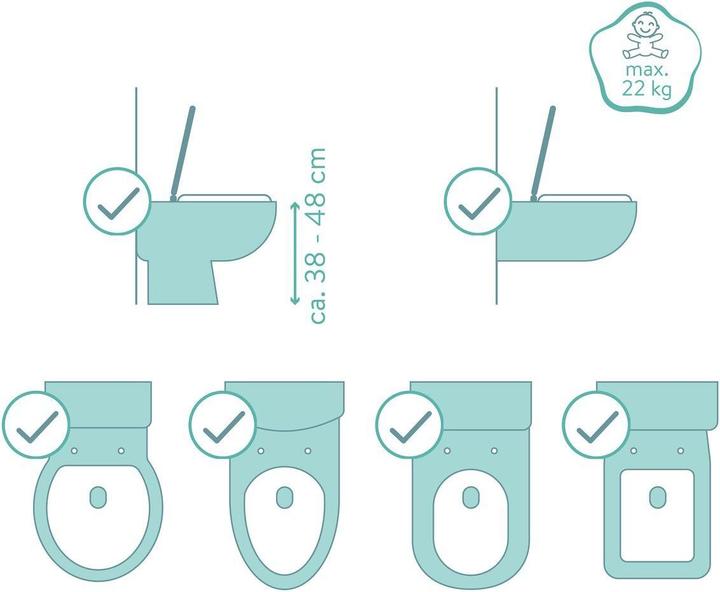 max.
22 kg

ca. 38 - 48 cm