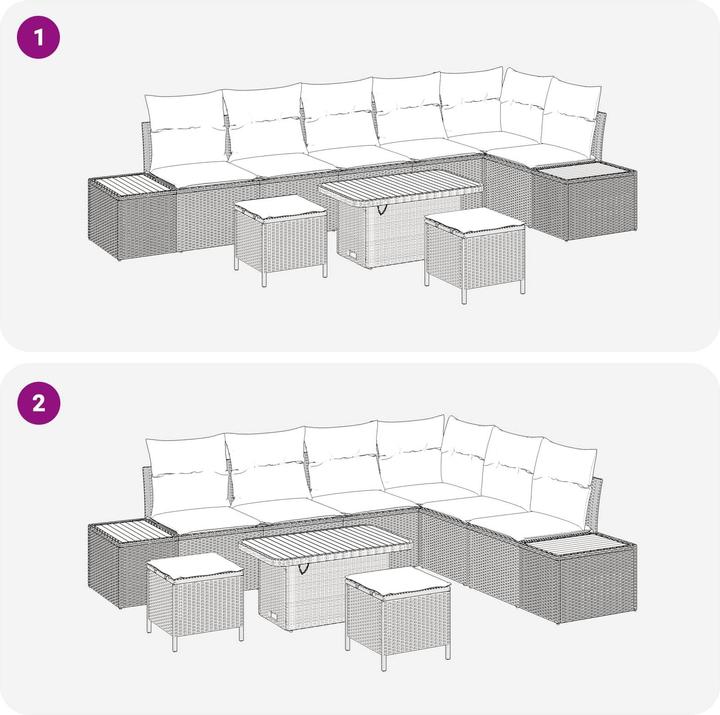 1

2