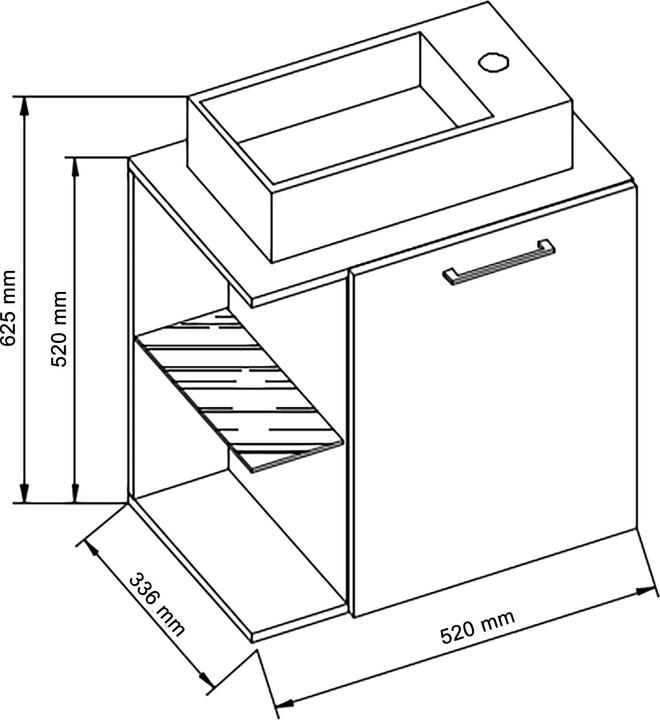 625 mm
520 mm
336 mm
520 mm