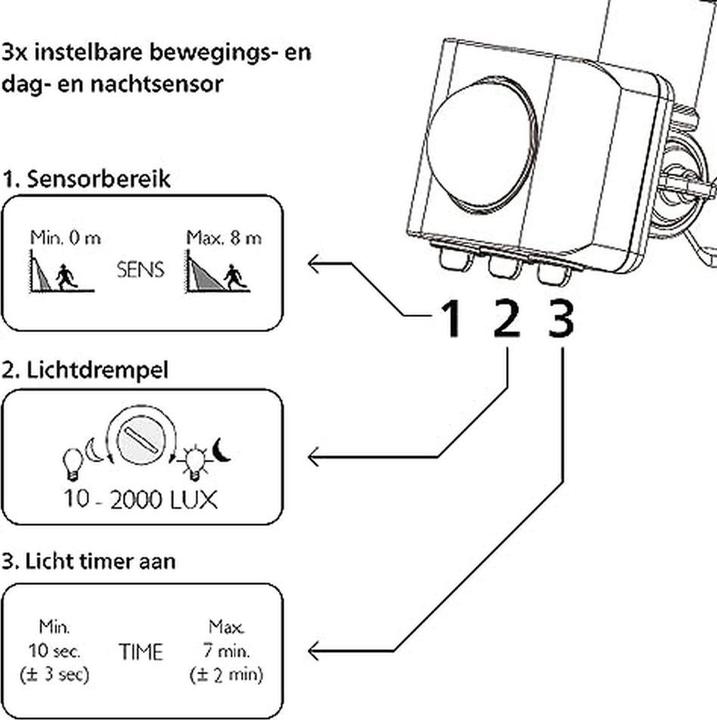 3x instelbare bewegings- en dag- en nachtsensor

1. Sensorbereik

Min. 0 m SENS Max. 8 m

1 2 3

2. Lichtdrempel

10 - 2000 LUX

3. Licht timer aan

Min. 10 sec. (± 3 sec) TIME Max. 7 min. (± 2 min)