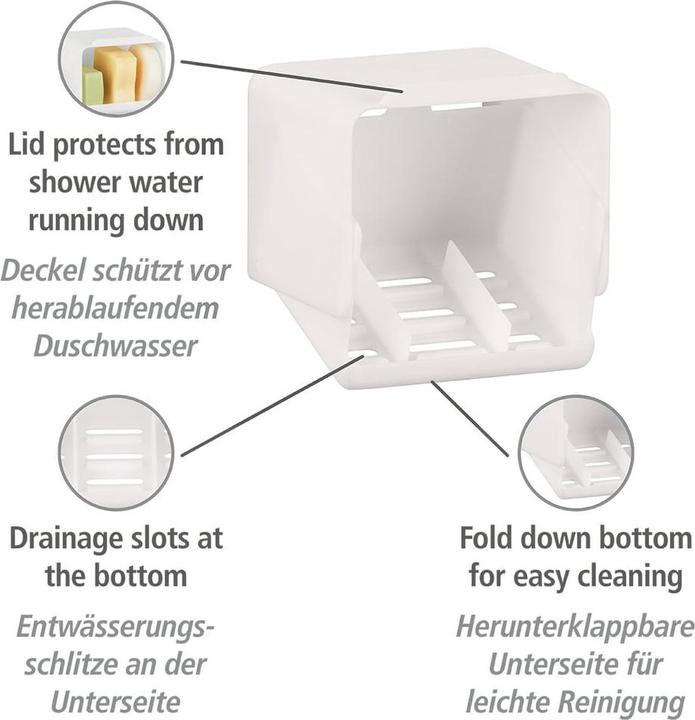 Lid protects from shower water running down

Deckel schützt vor herablaufendem Duschwasser

Drainage slots at the bottom

Entwässerungsschlitze an der Unterseite

Fold down bottom for easy cleaning

Herunterklappbare Unterseite für leichte Reinigung