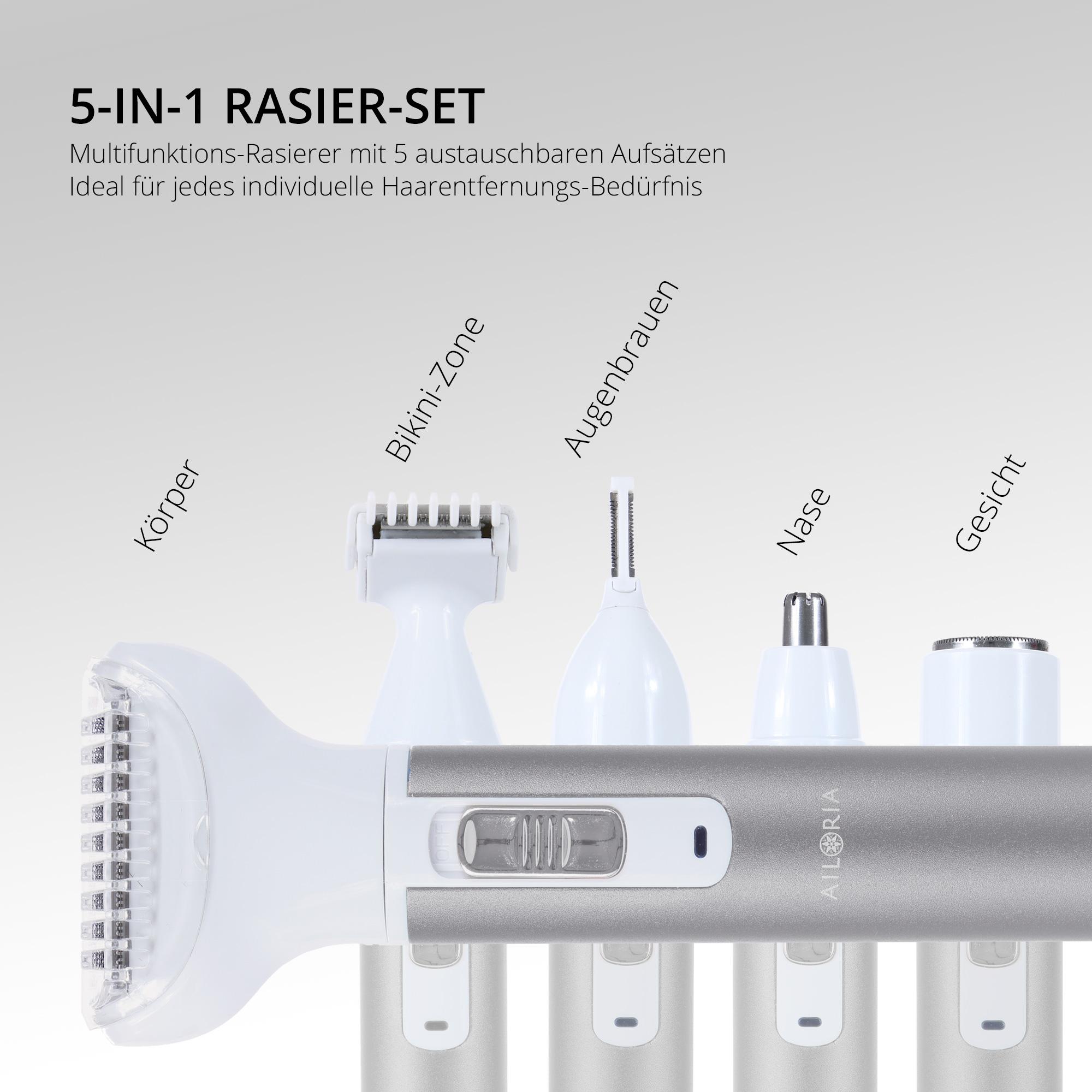 5-IN-1 RASIER-SET

Multifunktions-Rasierer mit 5 austauschbaren Aufsätzen
Ideal für jedes individuelle Haarentfernungs-Bedürfnis

Körper

Bikini-Zone

Augenbrauen

Nase

Gesicht

OFF

AILORIA