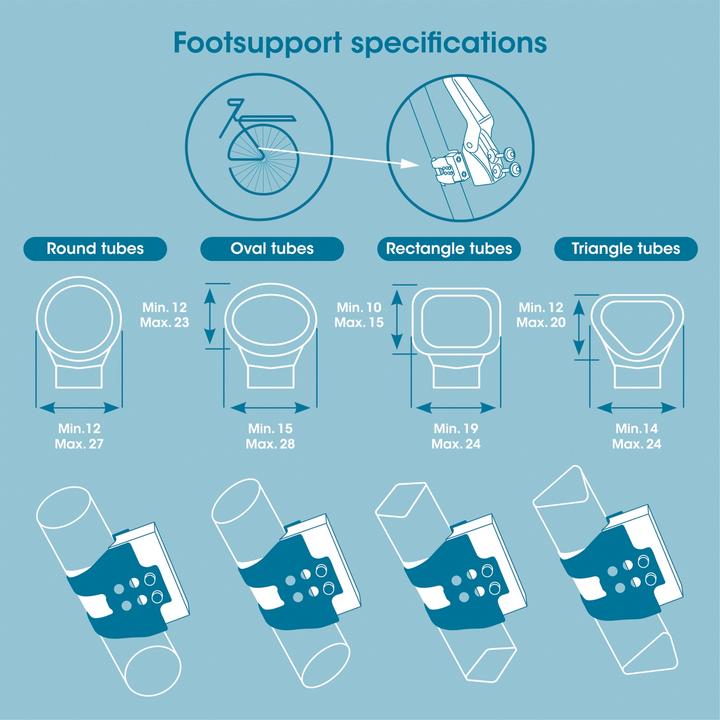 Footsupport specifications

Round tubes

Min.12
Max. 27

Oval tubes

Min. 12
Max. 23

Min. 15
Max. 28

Rectangle tubes

Min. 10
Max. 15

Min. 19
Max. 24

Triangle tubes

Min. 12
Max. 20

Min.14
Max. 24