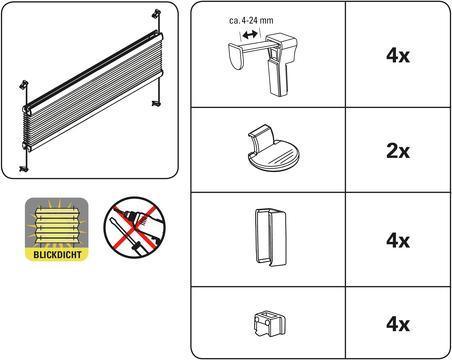 BLICKDICHT

| ca. 4-24 mm | 4x |
|---|---|
| | 2x |
| | 4x |
| | 4x |