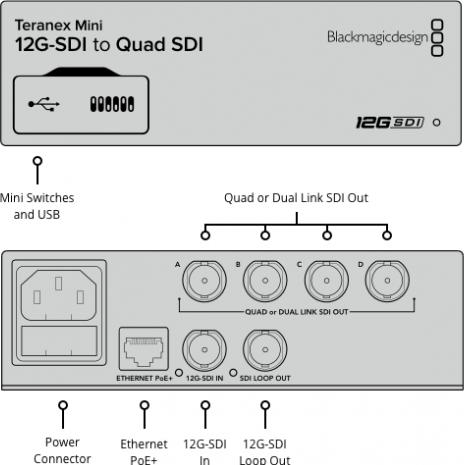 Teranex Mini
12G-SDI to Quad SDI

Blackmagicdesign

12G SDI

Mini Switches and USB

Quad or Dual Link SDI Out

A
B
C
D

QUAD or DUAL LINK SDI OUT

ETHERNET PoE+
12G-SDI IN
SDI LOOP OUT

Power Connector

Ethernet PoE+

12G-SDI In

12G-SDI Loop Out