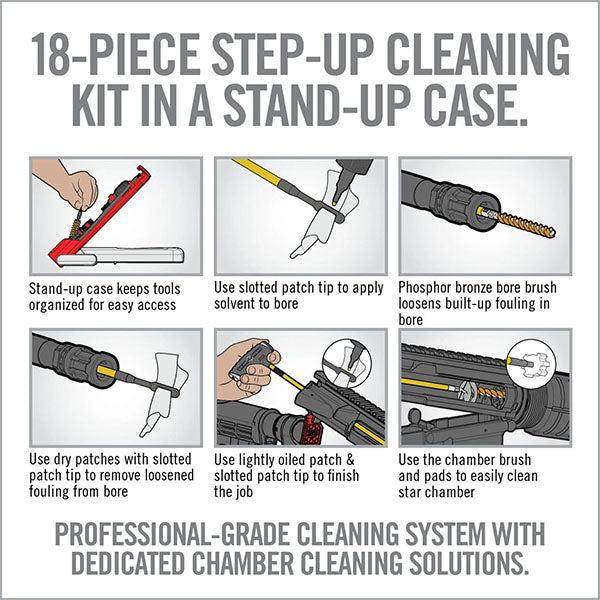 18-PIECE STEP-UP CLEANING KIT IN A STAND-UP CASE.

Stand-up case keeps tools organized for easy access

Use slotted patch tip to apply solvent to bore

Phosphor bronze bore brush loosens built-up fouling in bore

Use dry patches with slotted patch tip to remove loosened fouling from bore

Use lightly oiled patch & slotted patch tip to finish the job

Use the chamber brush and pads to easily clean star chamber

PROFESSIONAL-GRADE CLEANING SYSTEM WITH DEDICATED CHAMBER CLEANING SOLUTIONS.