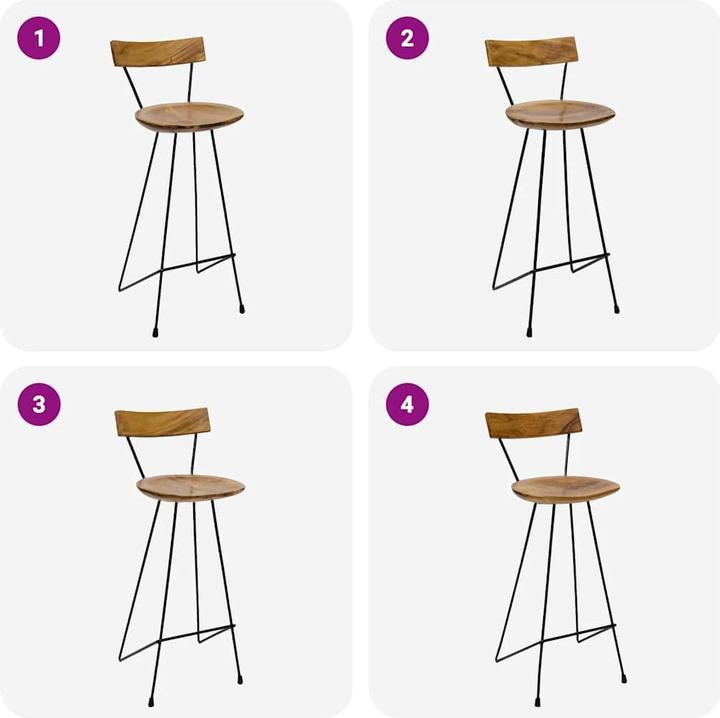 1

2

3

4