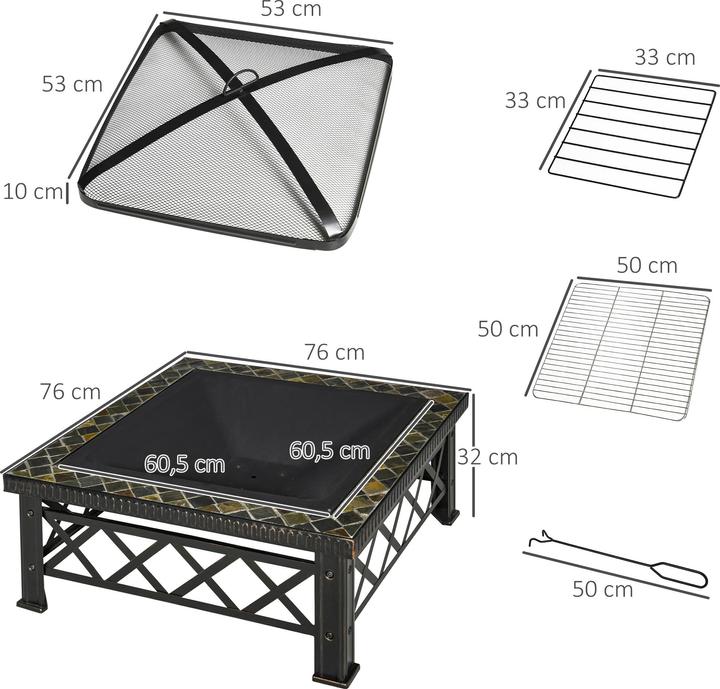 53 cm
53 cm
10 cm
33 cm
33 cm
50 cm
50 cm
76 cm
76 cm
60,5 cm
60,5 cm
32 cm
50 cm