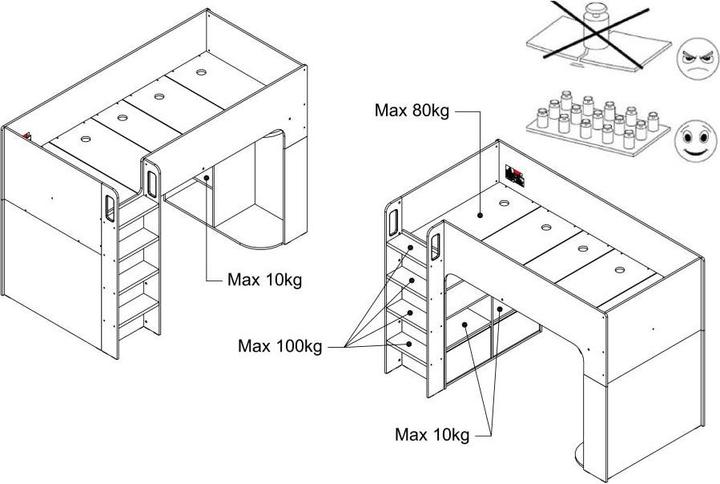 Max 80kg

Max 10kg

Max 100kg

Max 10kg