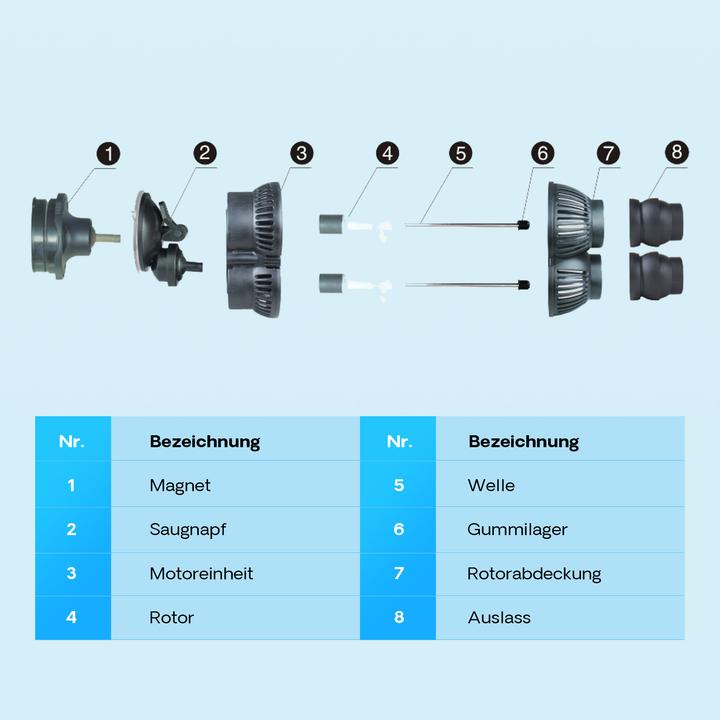 1 2 3 4 5 6 7 8

| Nr. | Bezeichnung | Nr. | Bezeichnung |
|---|---|---|---|
| 1 | Magnet | 5 | Welle |
| 2 | Saugnapf | 6 | Gummilager |
| 3 | Motoreinheit | 7 | Rotorabdeckung |
| 4 | Rotor | 8 | Auslass |